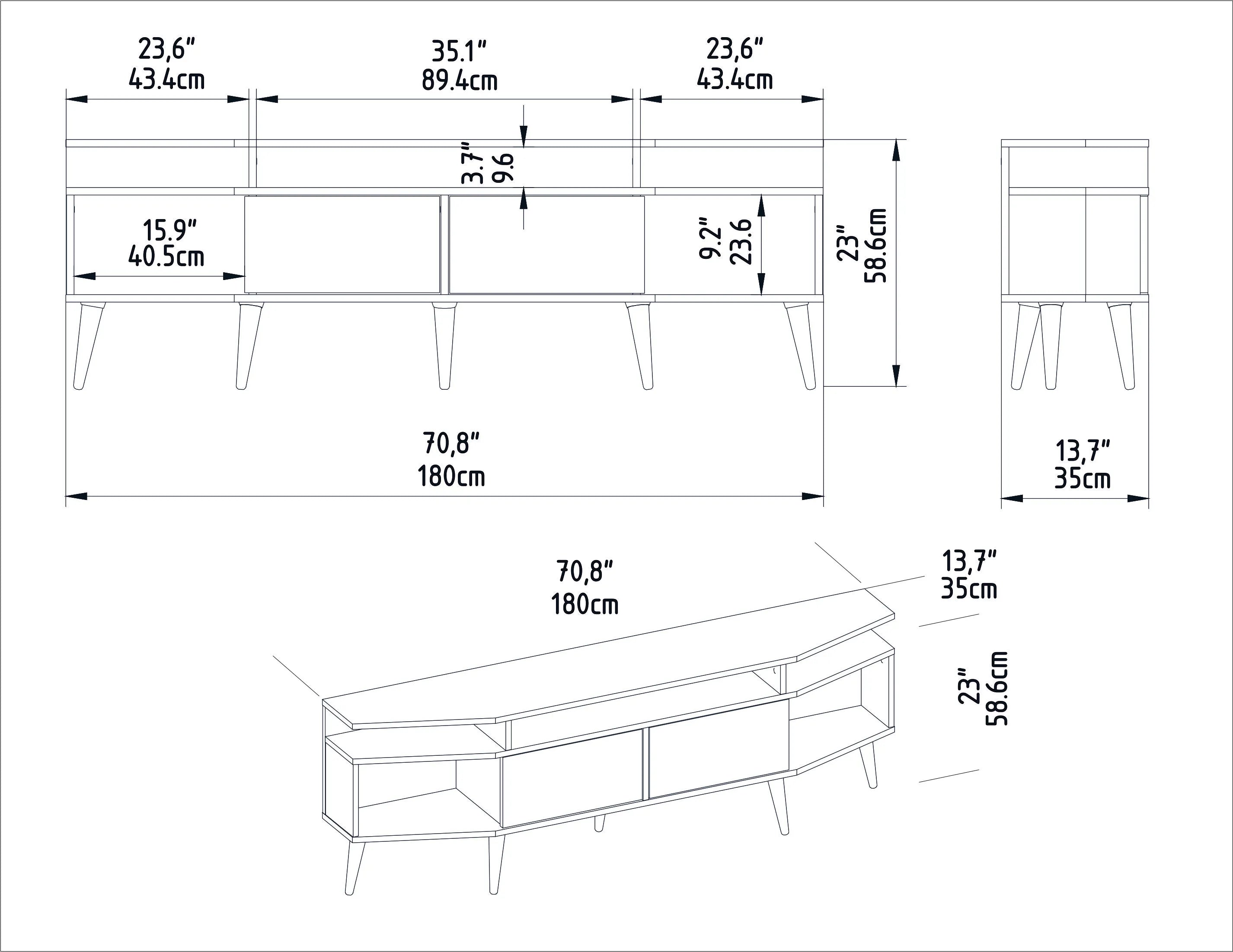 23,6"
43.4cm

35.1"
89.4cm

23,6"
43.4cm

3.7"
9.6

15.9"
40.5cm

9.2"
23.6

23"
58.6cm

70,8"
180cm

13,7"
35cm

70,8"
180cm

13,7"
35cm

23"
58.6cm