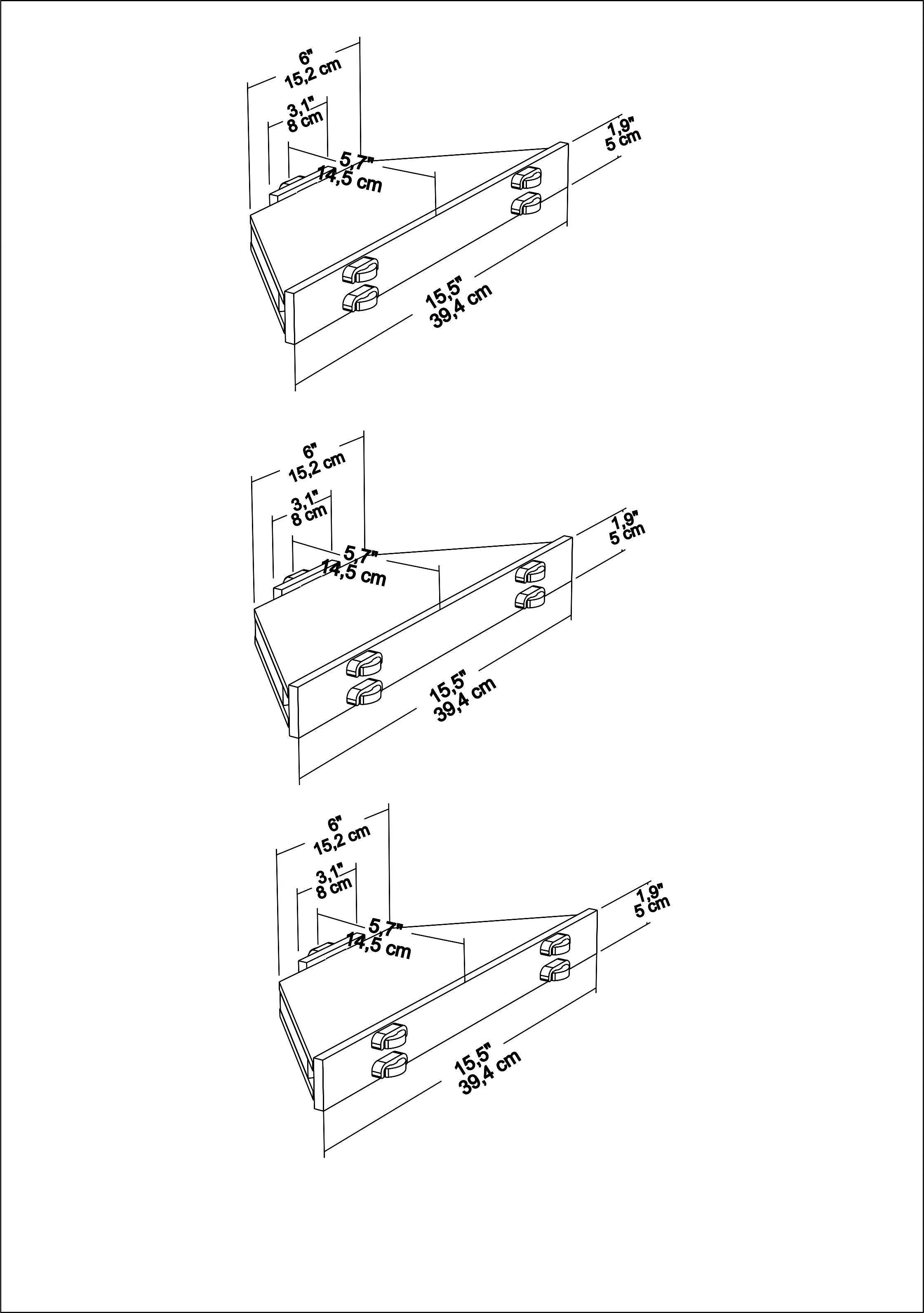 6"
15,2 cm

3,1"
8 cm

5,7"
14,5 cm

1,9"
5 cm

15,5"
39,4 cm

6"
15,2 cm

3,1"
8 cm

5,7"
14,5 cm

1,9"
5 cm

15,5"
39,4 cm

6"
15,2 cm

3,1"
8 cm

5,7"
14,5 cm

1,9"
5 cm

15,5"
39,4 cm