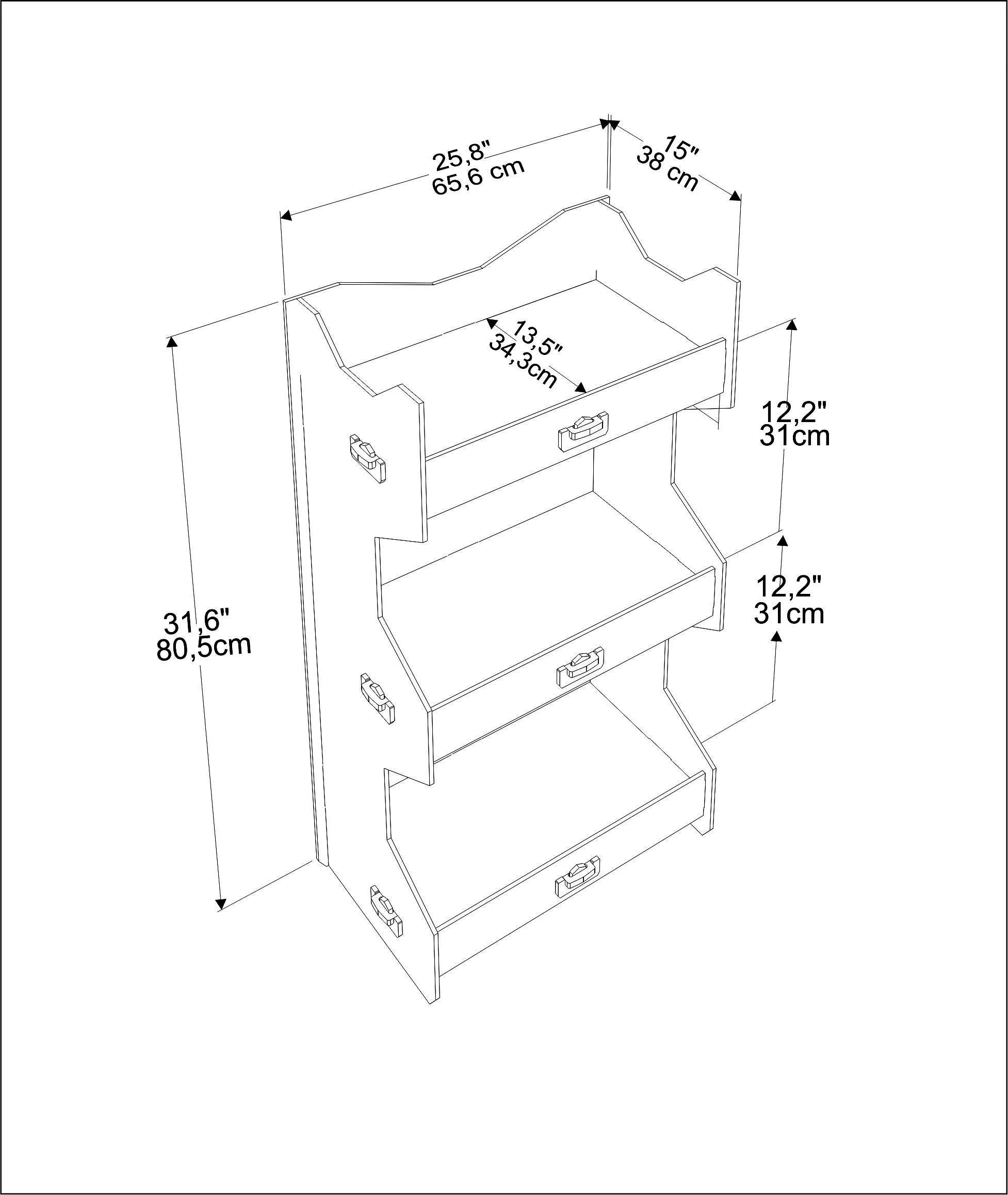 25,8"
65,6 cm

15"
38 cm

13,5"
34,3cm

12,2"
31cm

12,2"
31cm

31,6"
80,5cm