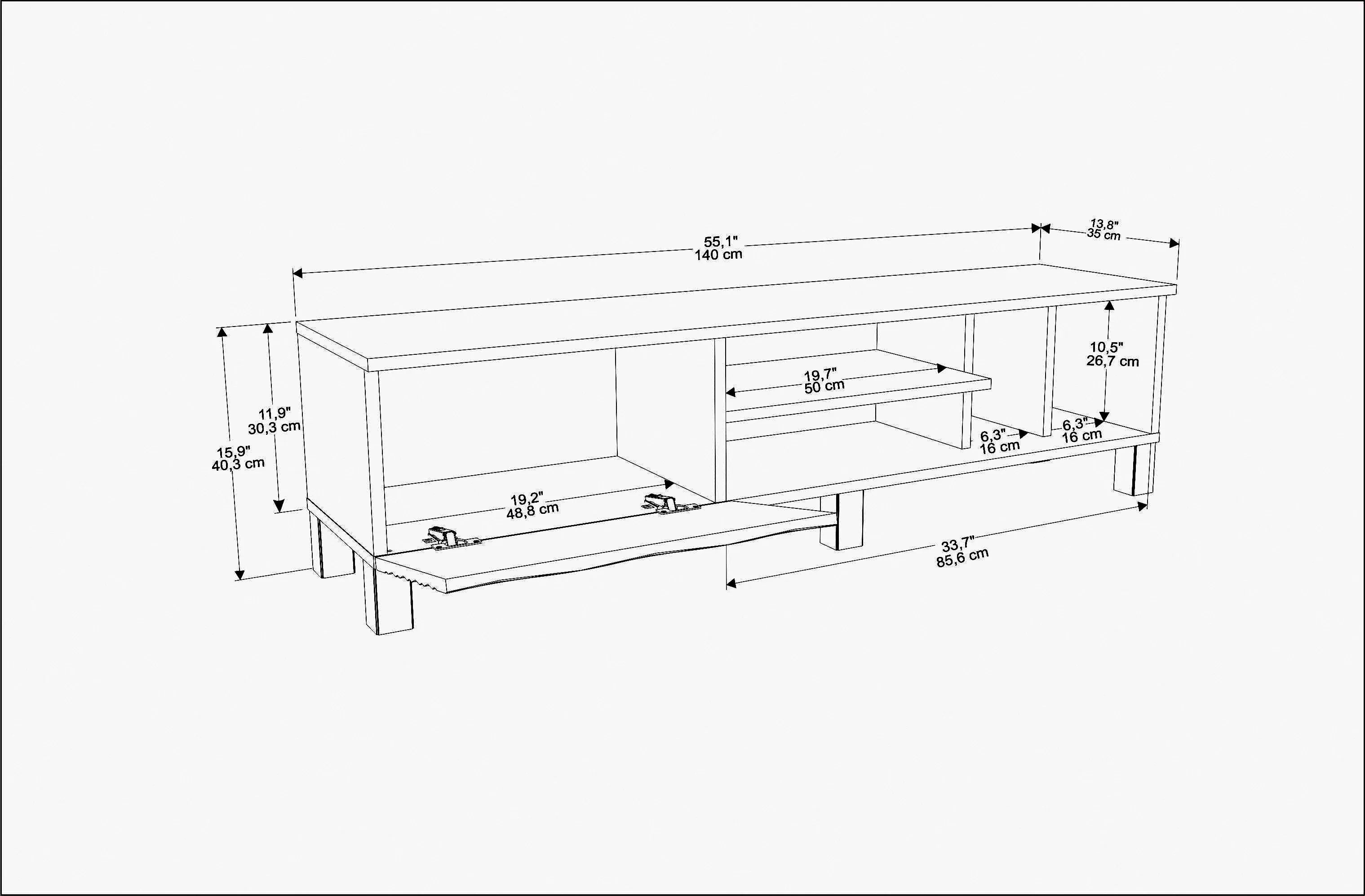 55,1"
140 cm

13,8"
35 cm

10,5"
26,7 cm

19,7"
50 cm

11,9"
30,3 cm

15,9"
40,3 cm

6,3"
16 cm

6,3"
16 cm

19,2"
48,8 cm

33,7"
85,6 cm