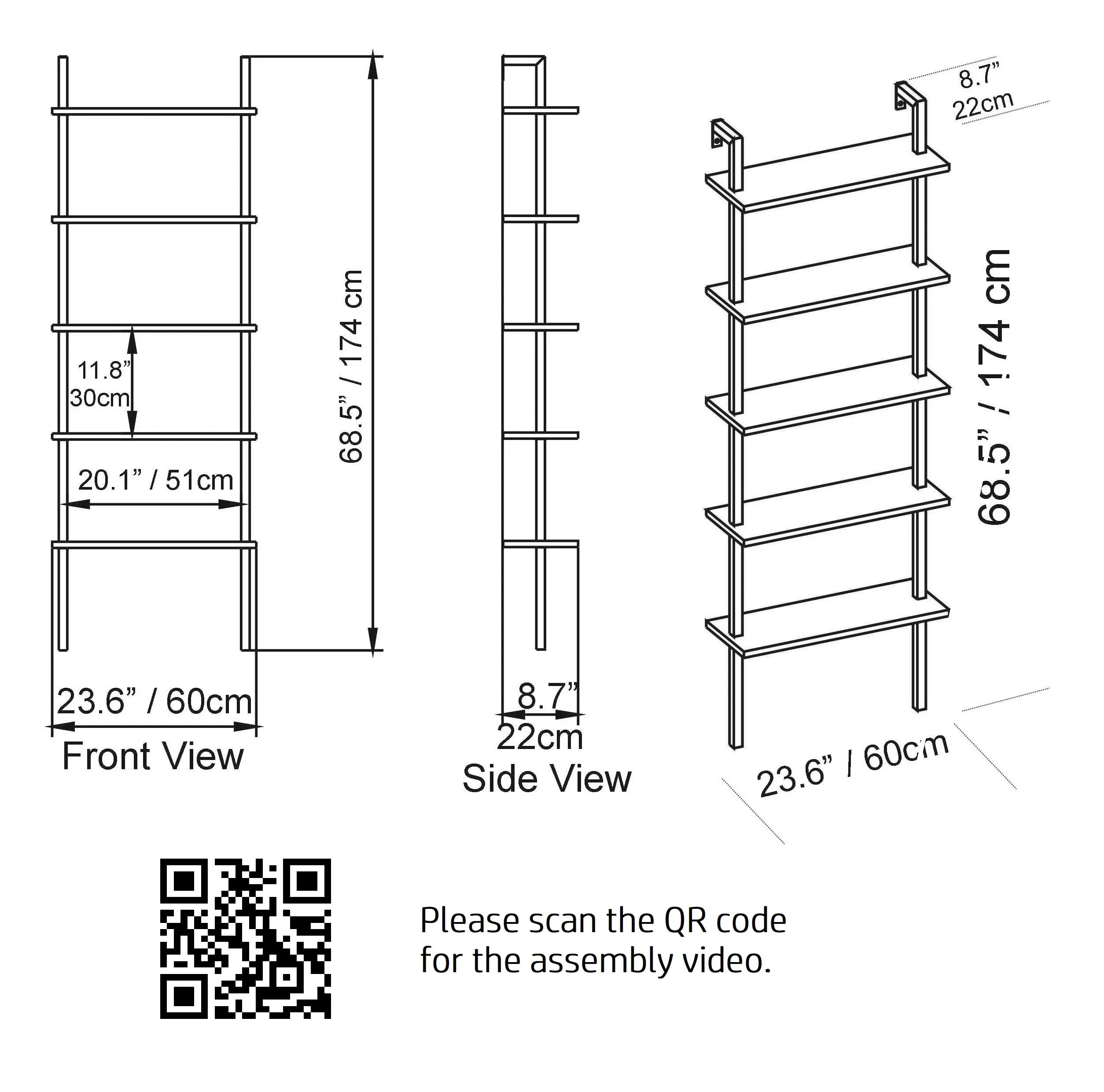 11.8”
30cm

20.1” / 51cm

68.5” / 174 cm

23.6” / 60cm

Front View

8.7”
22cm

Side View

8.7”
22cm

68.5” / 174 cm

23.6” / 60cm

Please scan the QR code for the assembly video.