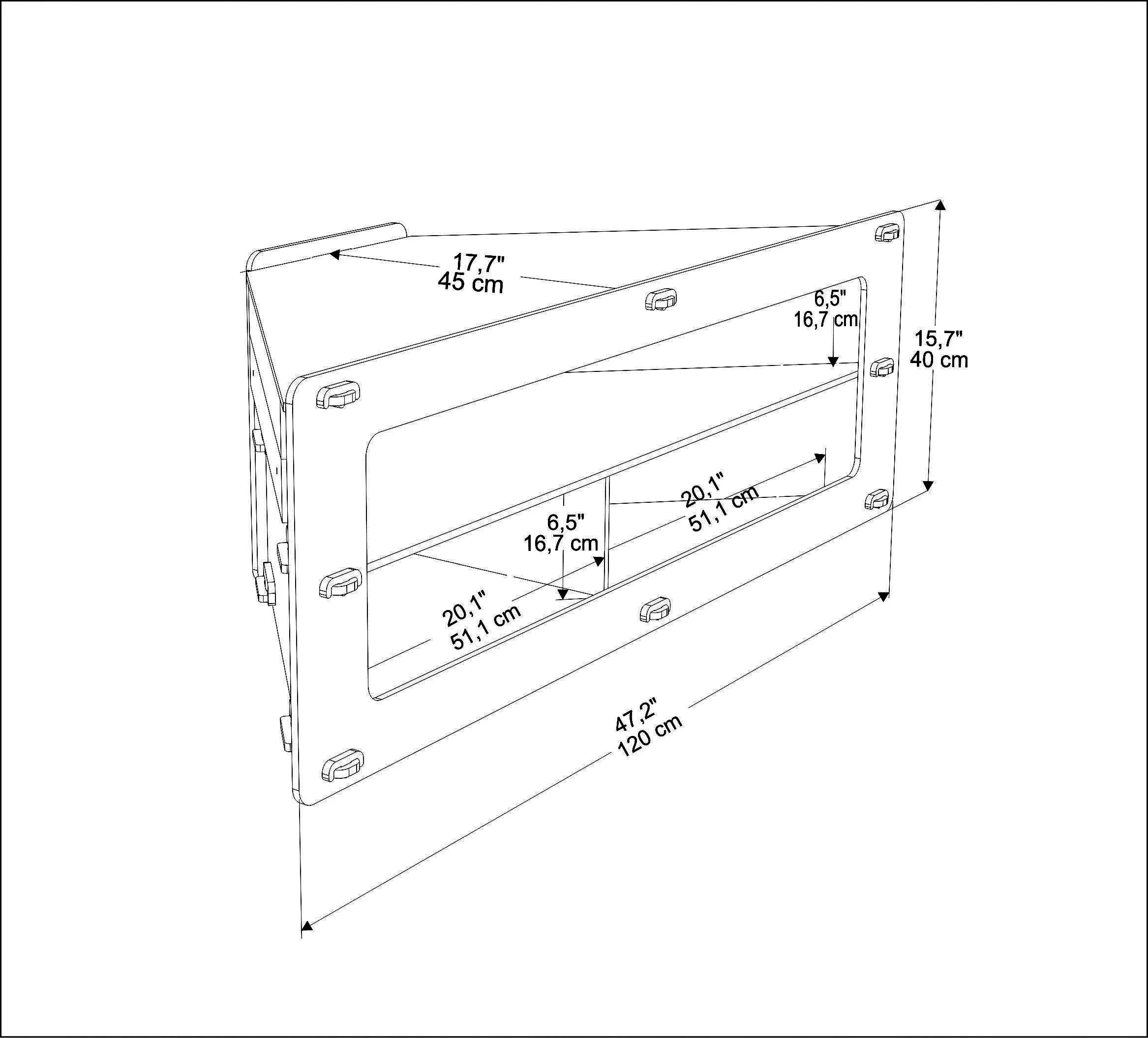 17,7"
45 cm

6,5"
16,7 cm

15,7"
40 cm

20,1"
51,1 cm

6,5"
16,7 cm

20,1"
51,1 cm

47,2"
120 cm