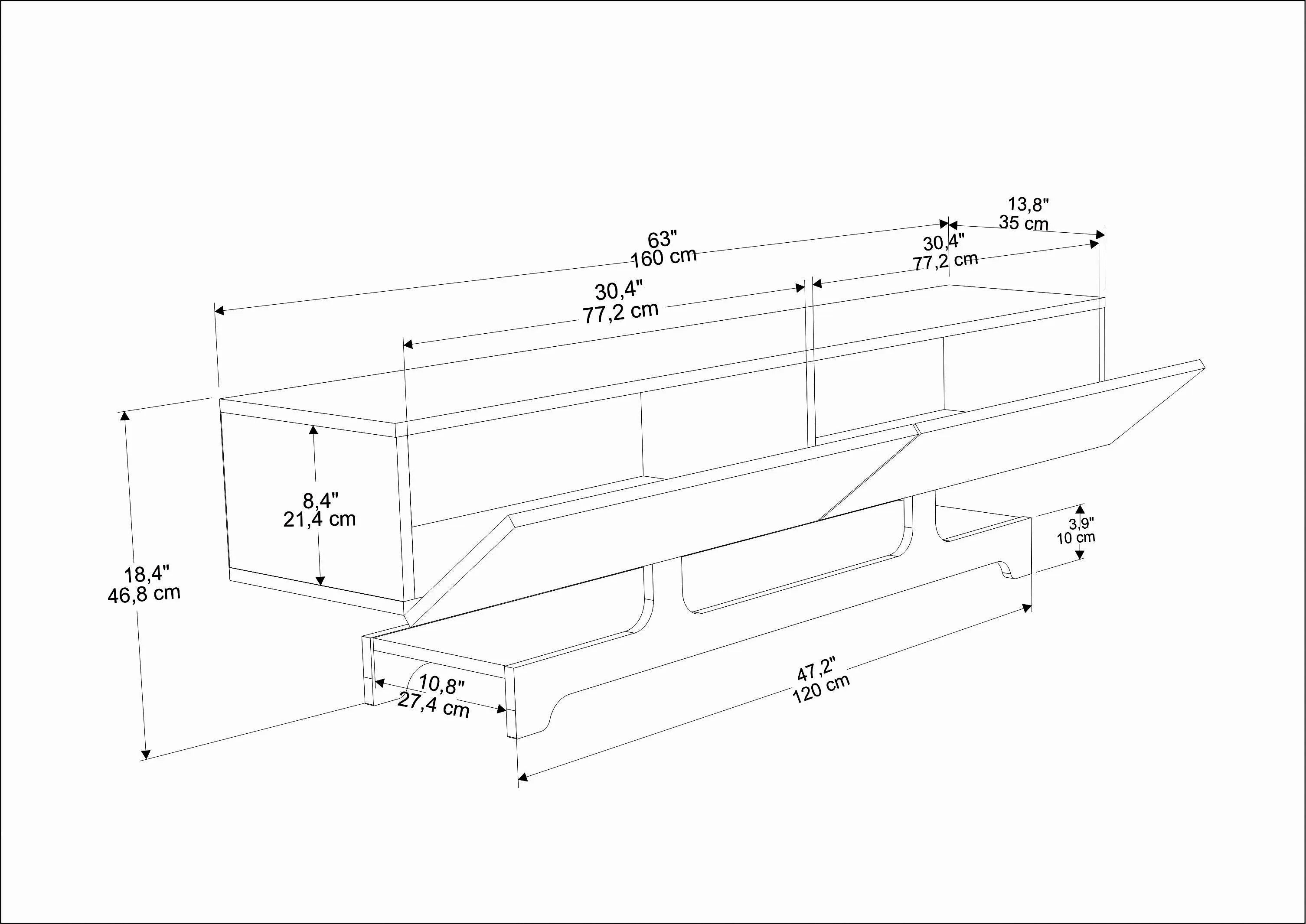 13,8"
35 cm

63"
160 cm

30,4"
77,2 cm

30,4"
77,2 cm

8,4"
21,4 cm

18,4"
46,8 cm

3,9"
10 cm

10,8"
27,4 cm

47,2"
120 cm