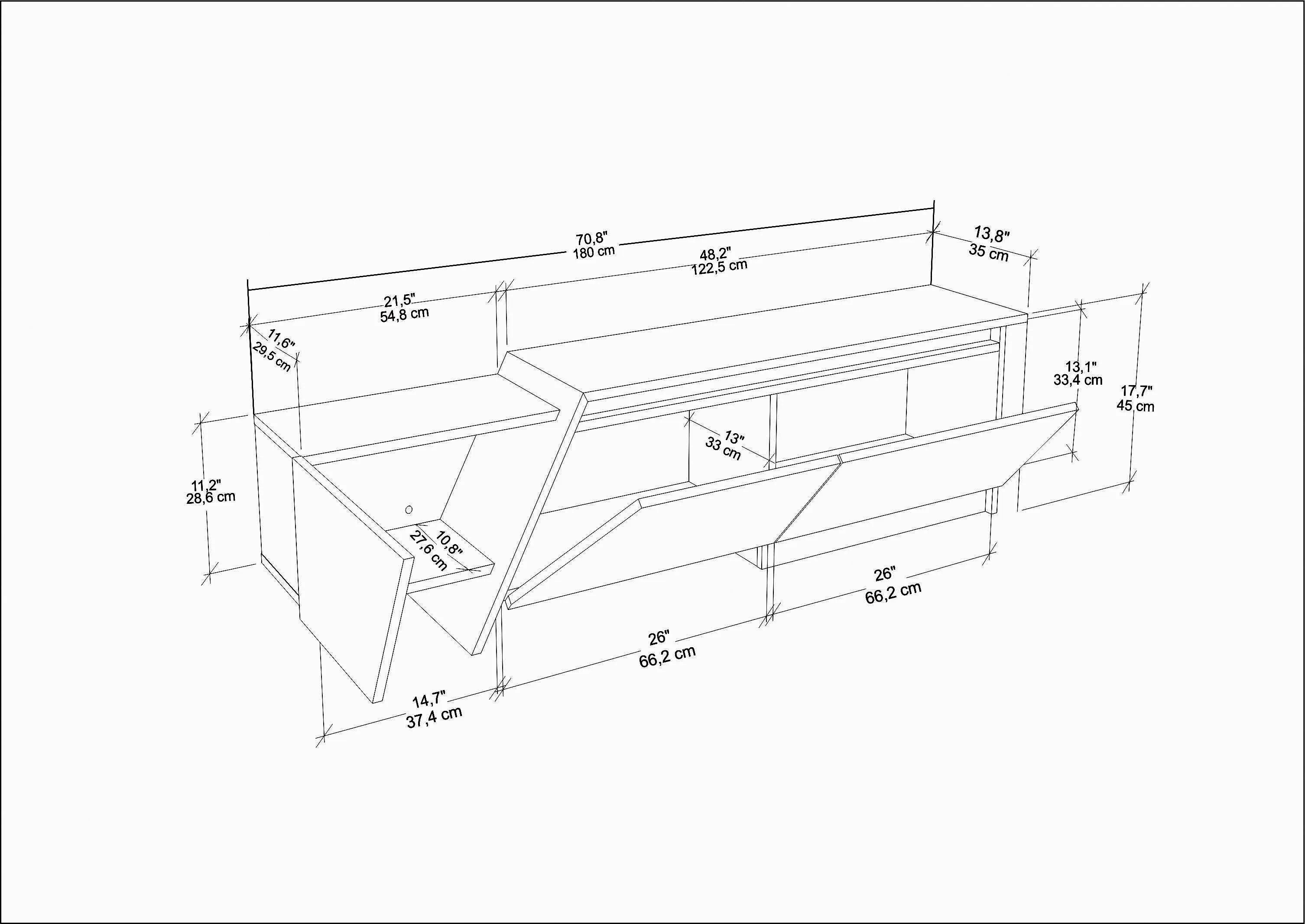 70,8"
180 cm

48,2"
122,5 cm

13,8"
35 cm

21,5"
54,8 cm

11,6"
29,5 cm

13,1"
33,4 cm

17,7"
45 cm

13"
33 cm

11,2"
28,6 cm

10,8"
27,6 cm

26"
66,2 cm

26"
66,2 cm

14,7"
37,4 cm