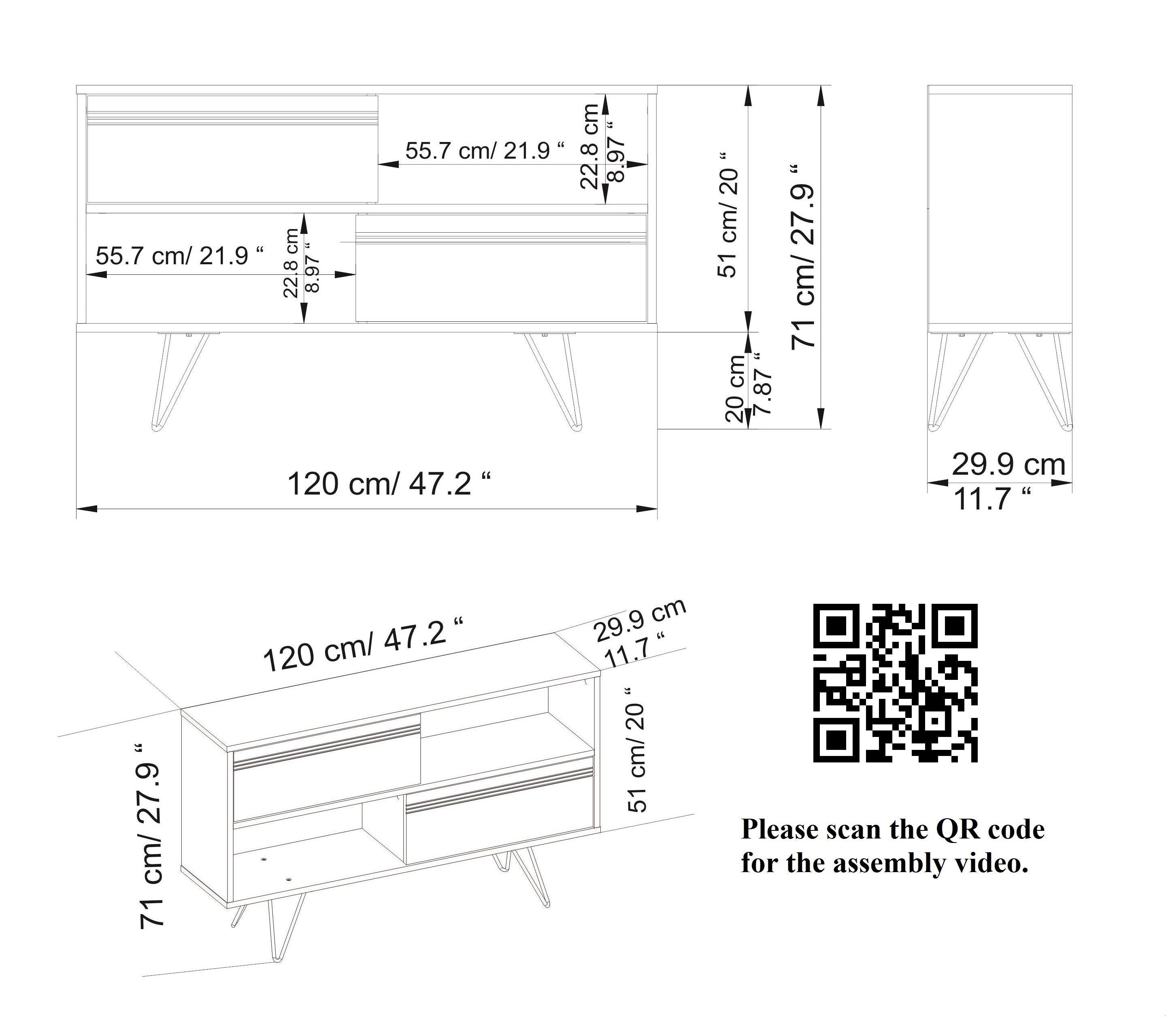 55.7 cm/ 21.9 “
22.8 cm
8.97 “
55.7 cm/ 21.9 “
22.8 cm
8.97 “
51 cm/ 20 “
71 cm/ 27.9 “
20 cm
7.87 “
120 cm/ 47.2 “
29.9 cm
11.7 “

120 cm/ 47.2 “
29.9 cm
11.7 “
51 cm/ 20 “
71 cm/ 27.9 “

Please scan the QR code for the assembly video.