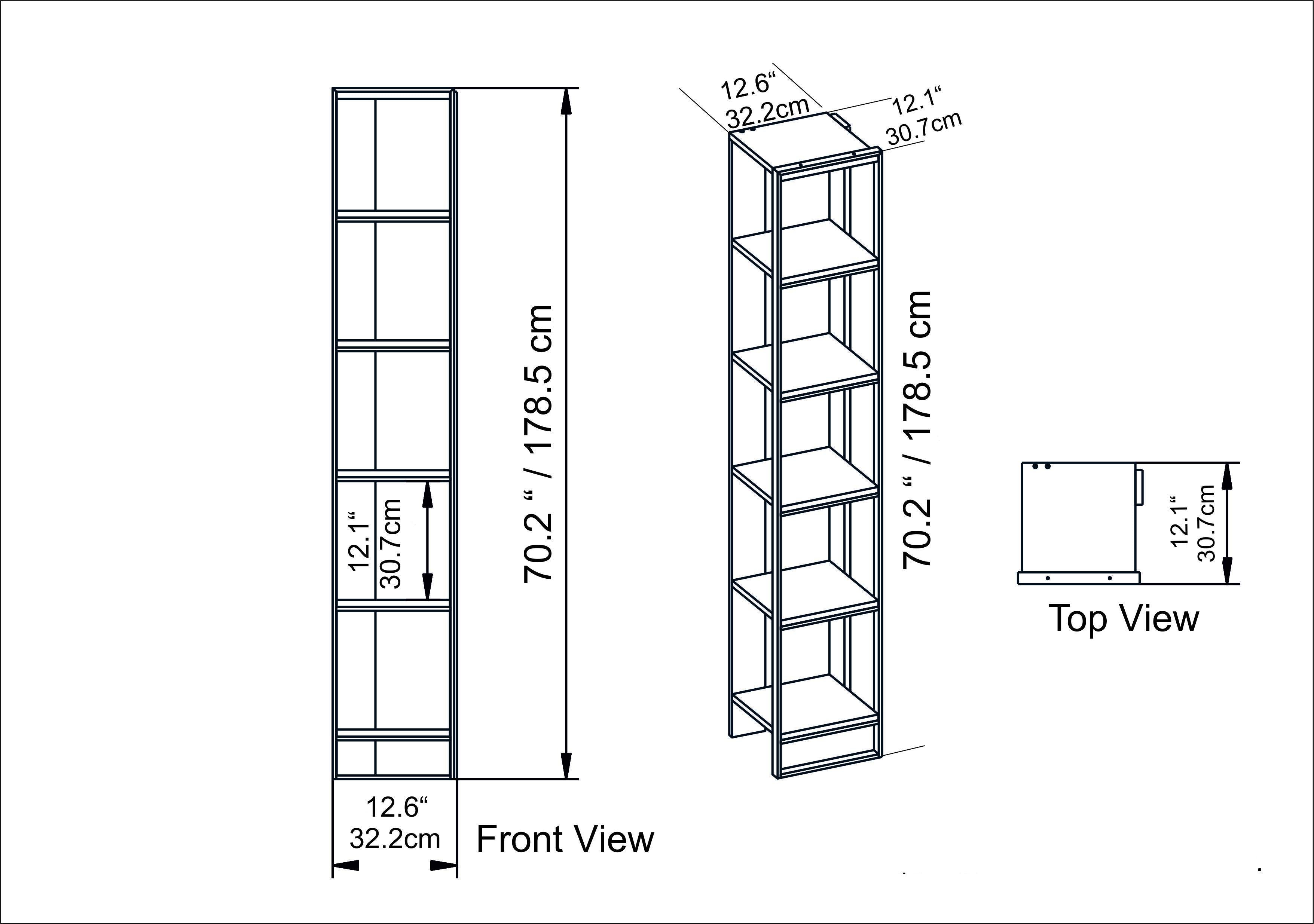 12.1“
30.7cm

70.2 “ / 178.5 cm

12.6“
32.2cm

Front View

12.6“
32.2cm

12.1“
30.7cm

70.2 “ / 178.5 cm

12.1“
30.7cm

Top View