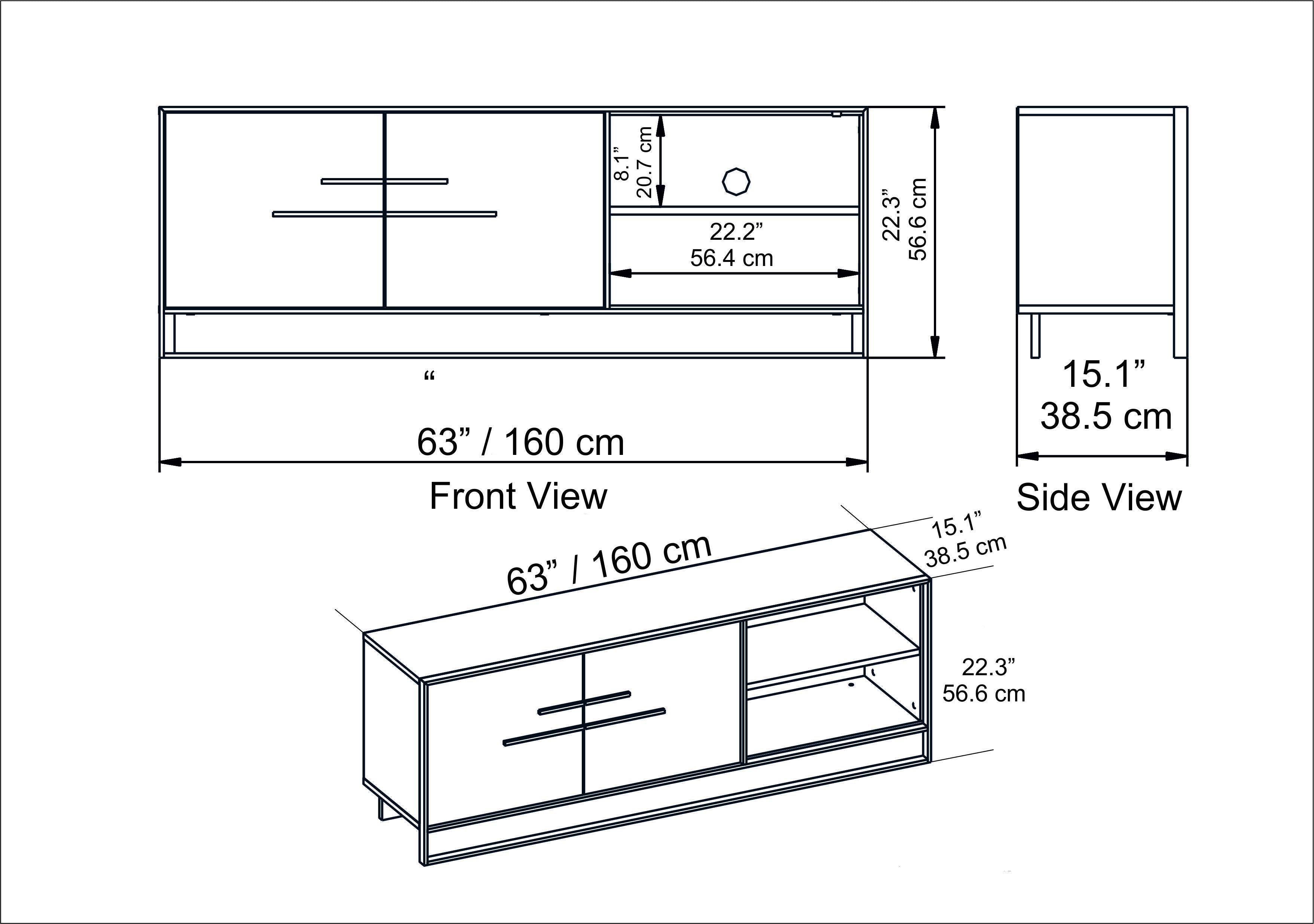 8.1”
20.7 cm

22.2”
56.4 cm

22.3”
56.6 cm

“

63” / 160 cm

Front View

15.1”
38.5 cm

Side View

63” / 160 cm

15.1”
38.5 cm

22.3”
56.6 cm