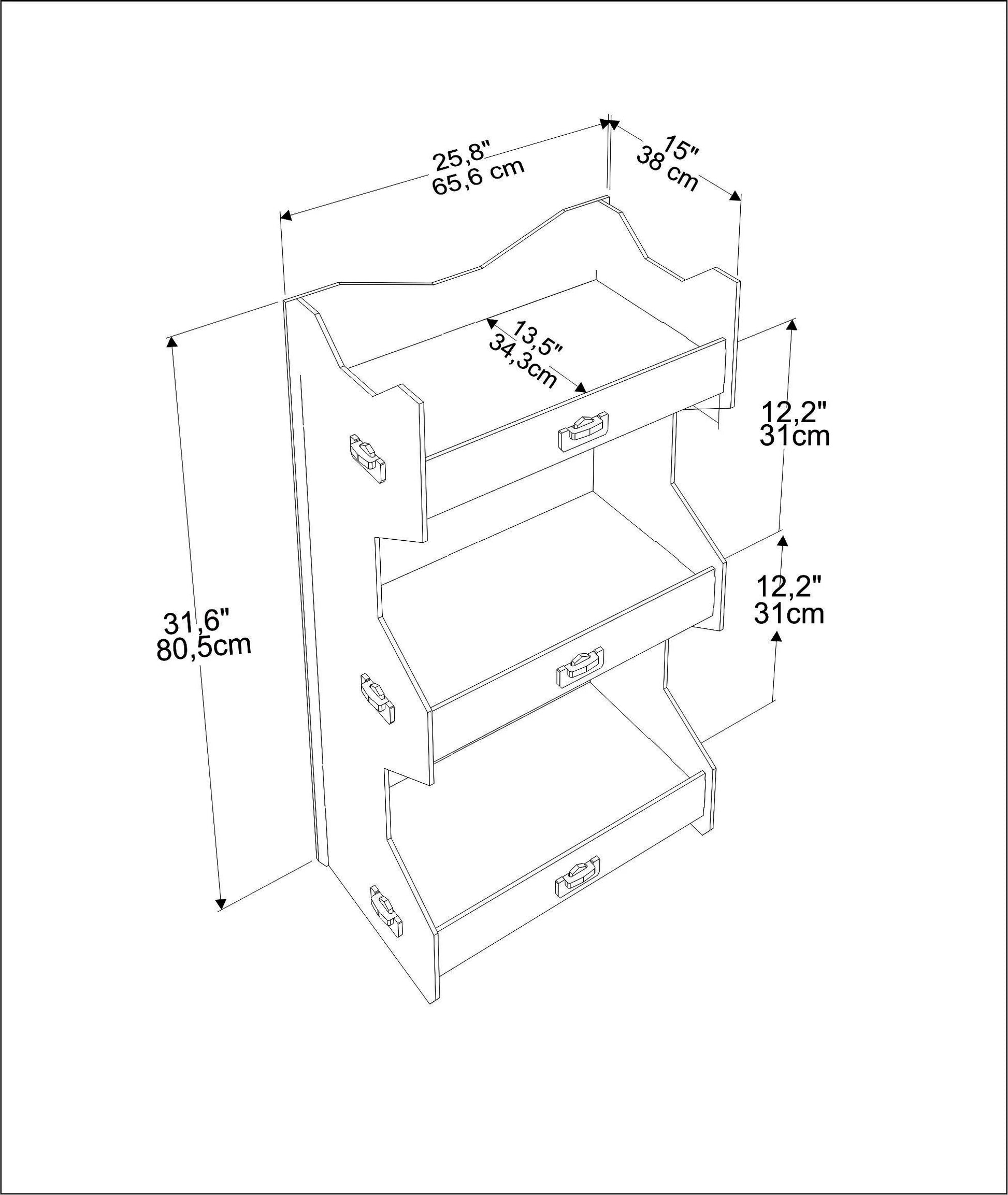 25,8"
65,6 cm

15"
38 cm

13,5"
34,3cm

12,2"
31cm

12,2"
31cm

31,6"
80,5cm