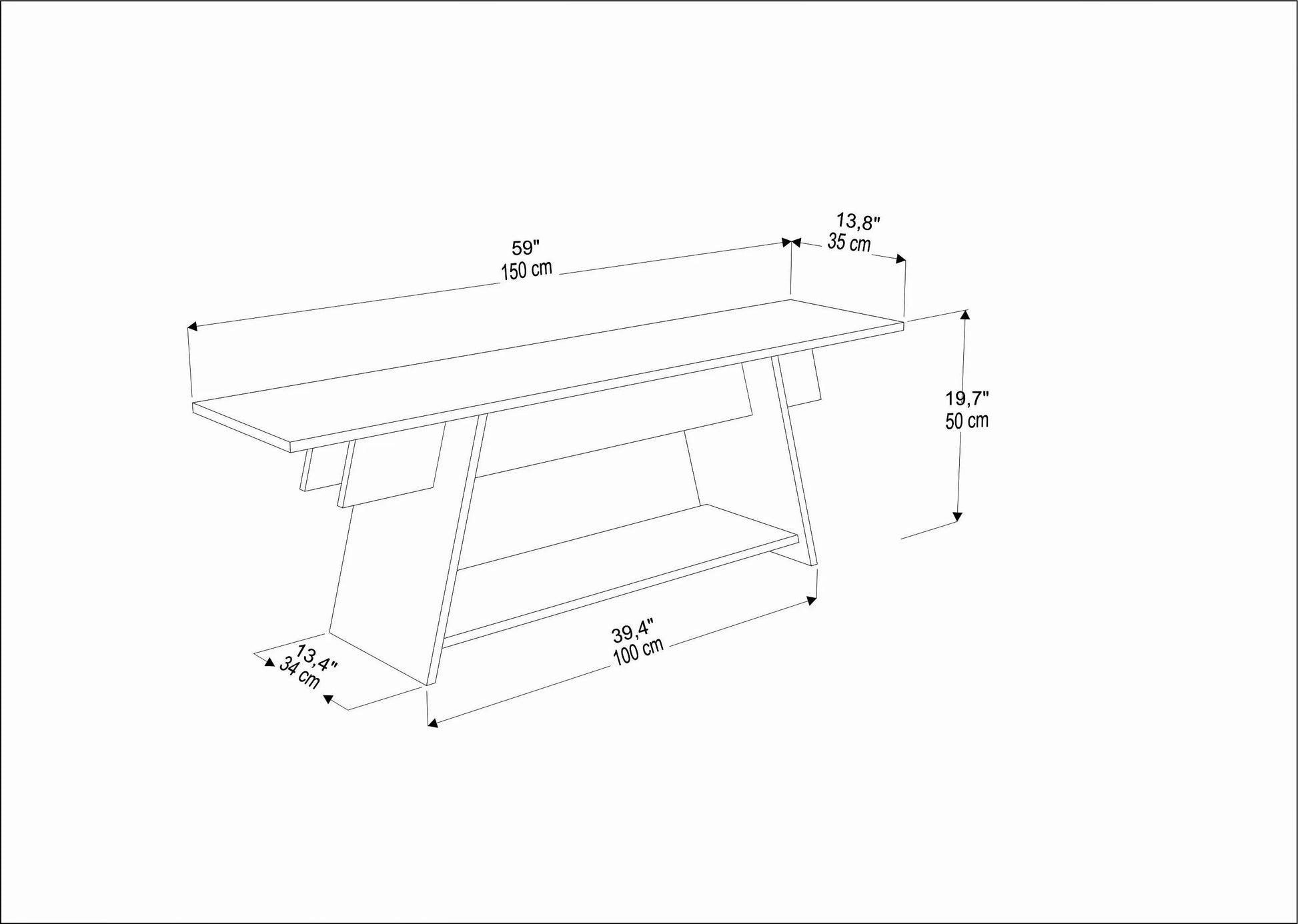 59"
150 cm

13,8"
35 cm

19,7"
50 cm

39,4"
100 cm

13,4"
34 cm