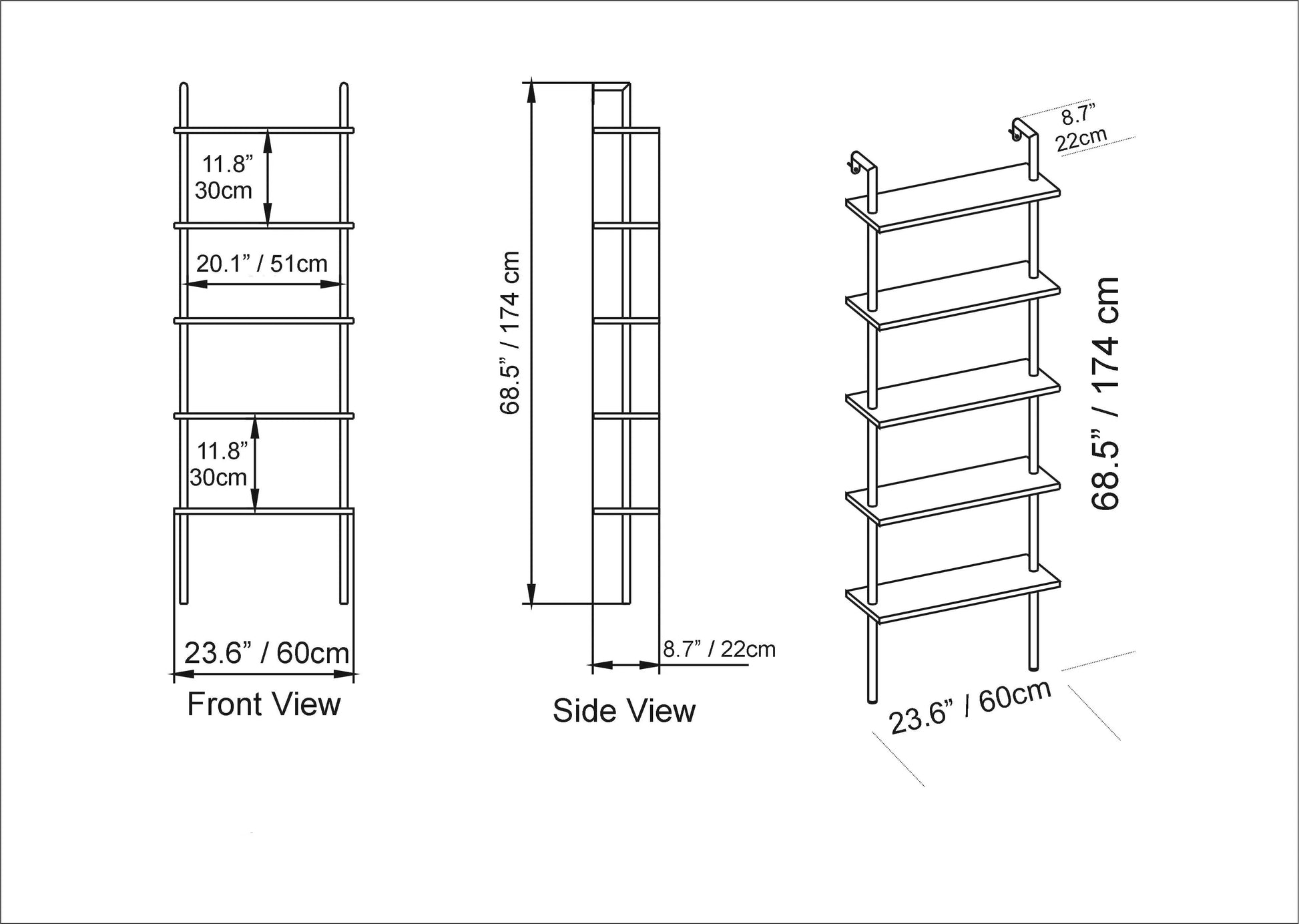 11.8”
30cm

20.1” / 51cm

11.8”
30cm

23.6” / 60cm

Front View

68.5” / 174 cm

8.7” / 22cm

Side View

8.7”
22cm

68.5” / 174 cm

23.6” / 60cm