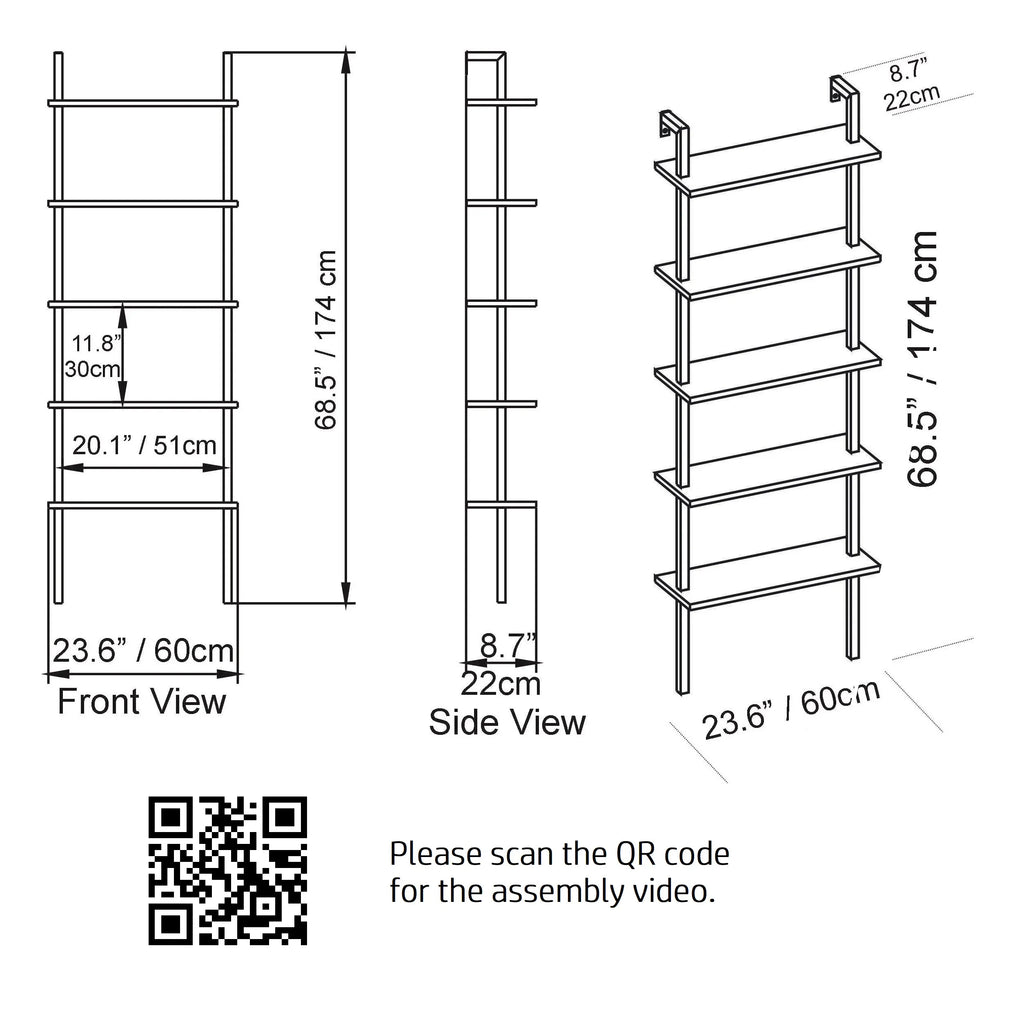 11.8”
30cm

20.1” / 51cm

68.5” / 174 cm

23.6” / 60cm
Front View

8.7”
22cm
Side View

8.7”
22cm

68.5” / 174 cm

23.6” / 60cm

Please scan the QR code for the assembly video.