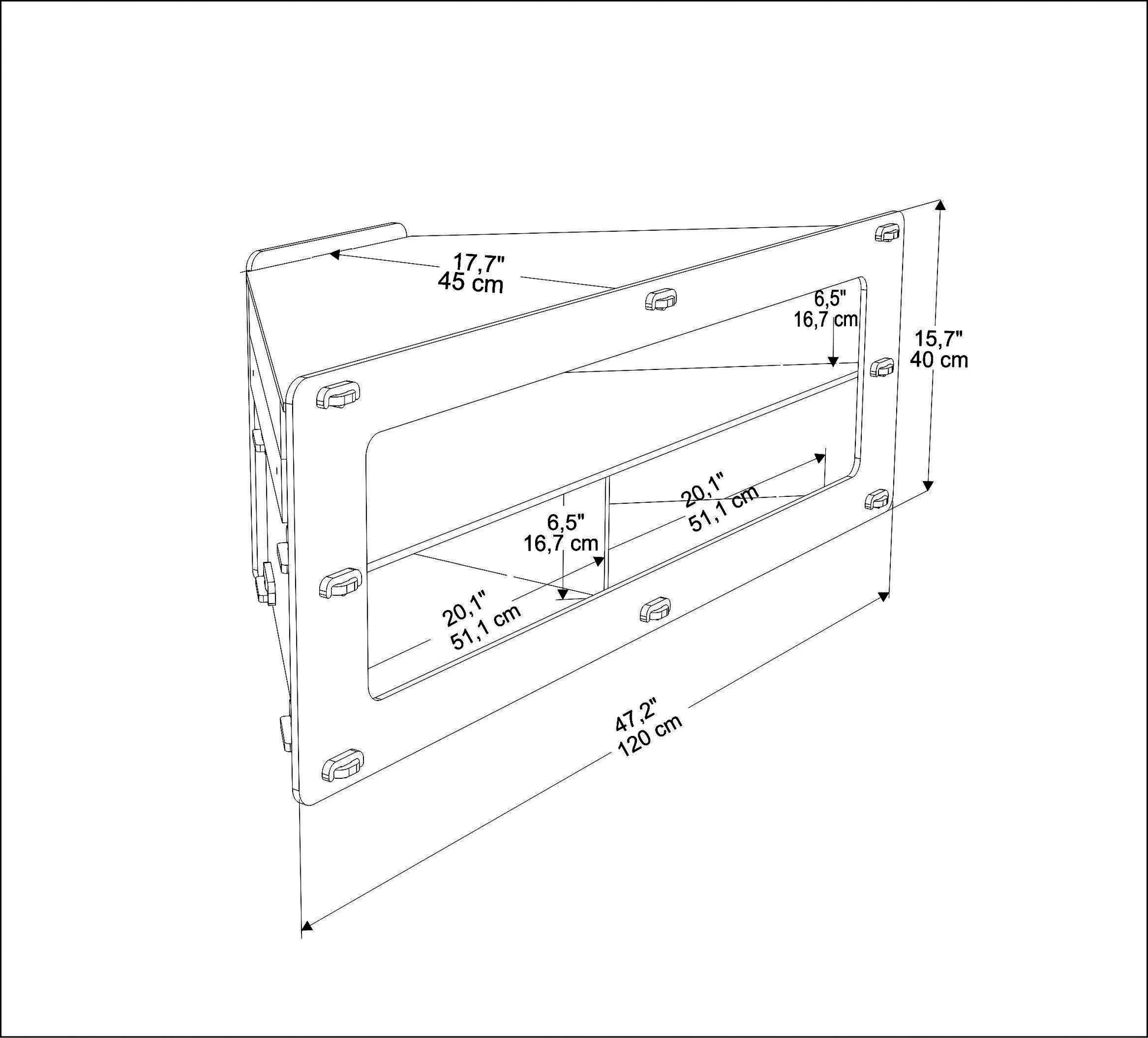 17,7"
45 cm

6,5"
16,7 cm

15,7"
40 cm

20,1"
51,1 cm

6,5"
16,7 cm

20,1"
51,1 cm

47,2"
120 cm