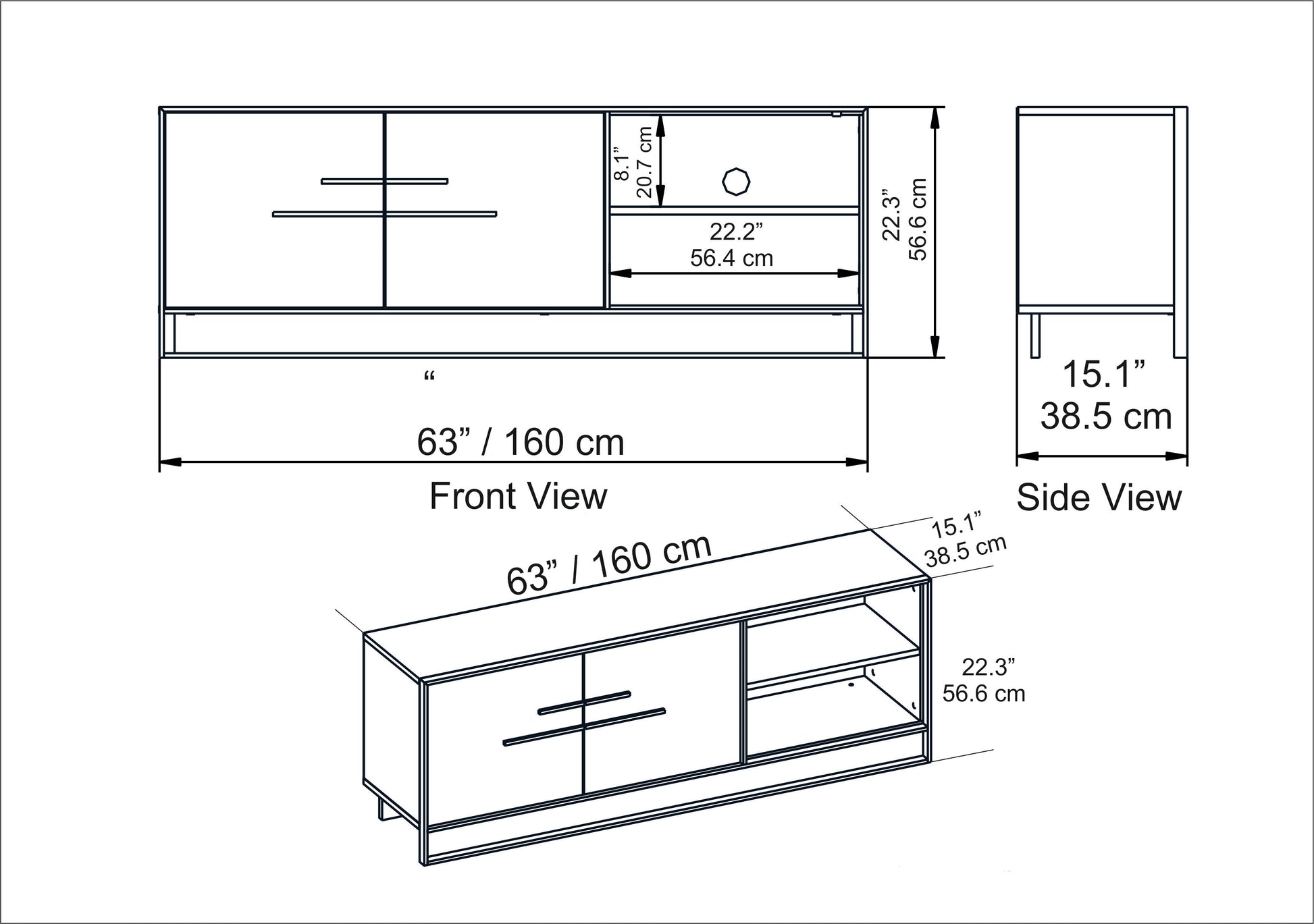 8.1”
20.7 cm

22.2”
56.4 cm

22.3”
56.6 cm

“

63” / 160 cm

Front View

15.1”
38.5 cm

Side View

63” / 160 cm

15.1”
38.5 cm

22.3”
56.6 cm