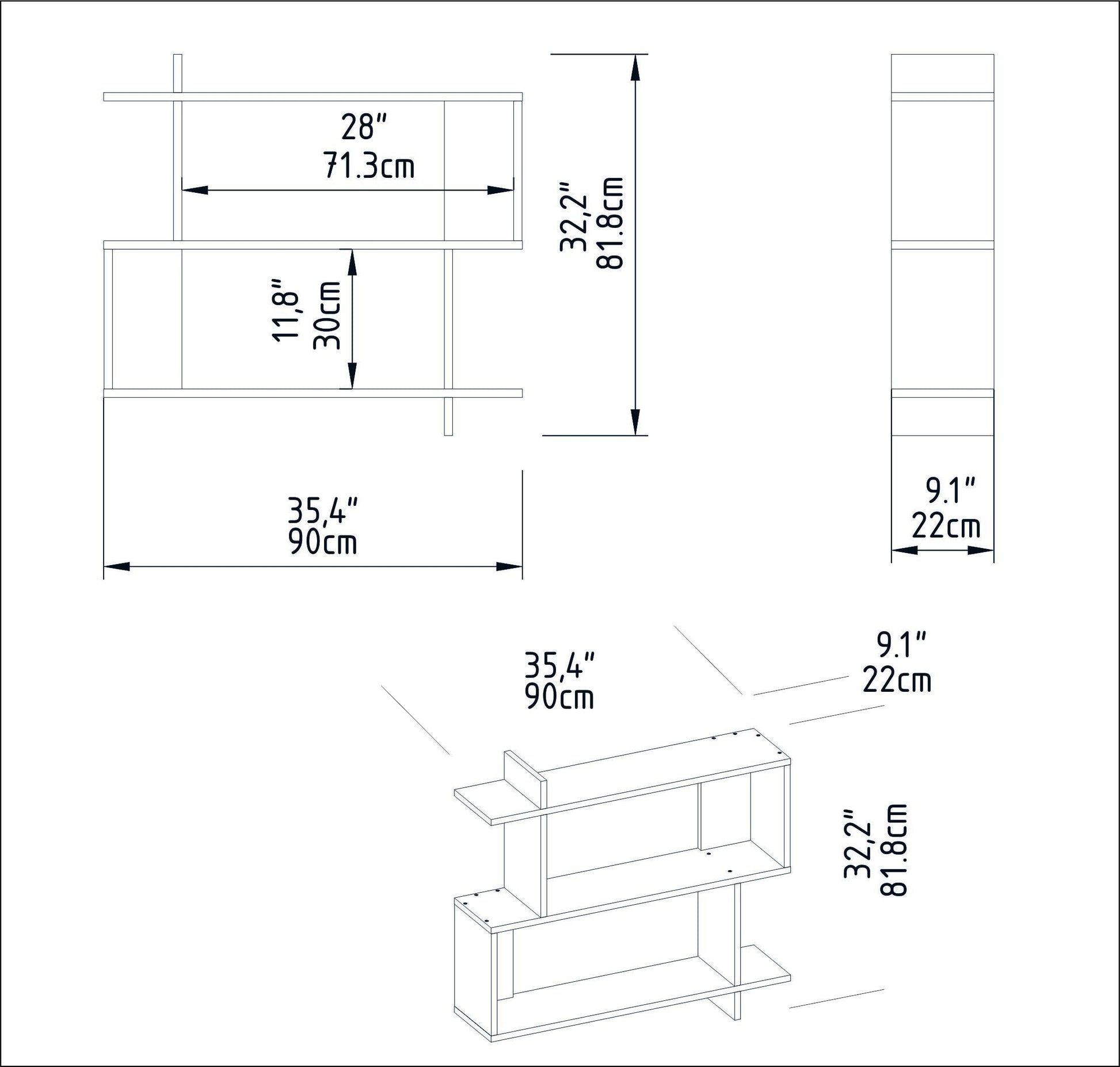 28"
71.3cm

32,2"
81.8cm

11,8"
30cm

35,4"
90cm

9.1"
22cm

35,4"
90cm

9.1"
22cm

32,2"
81.8cm