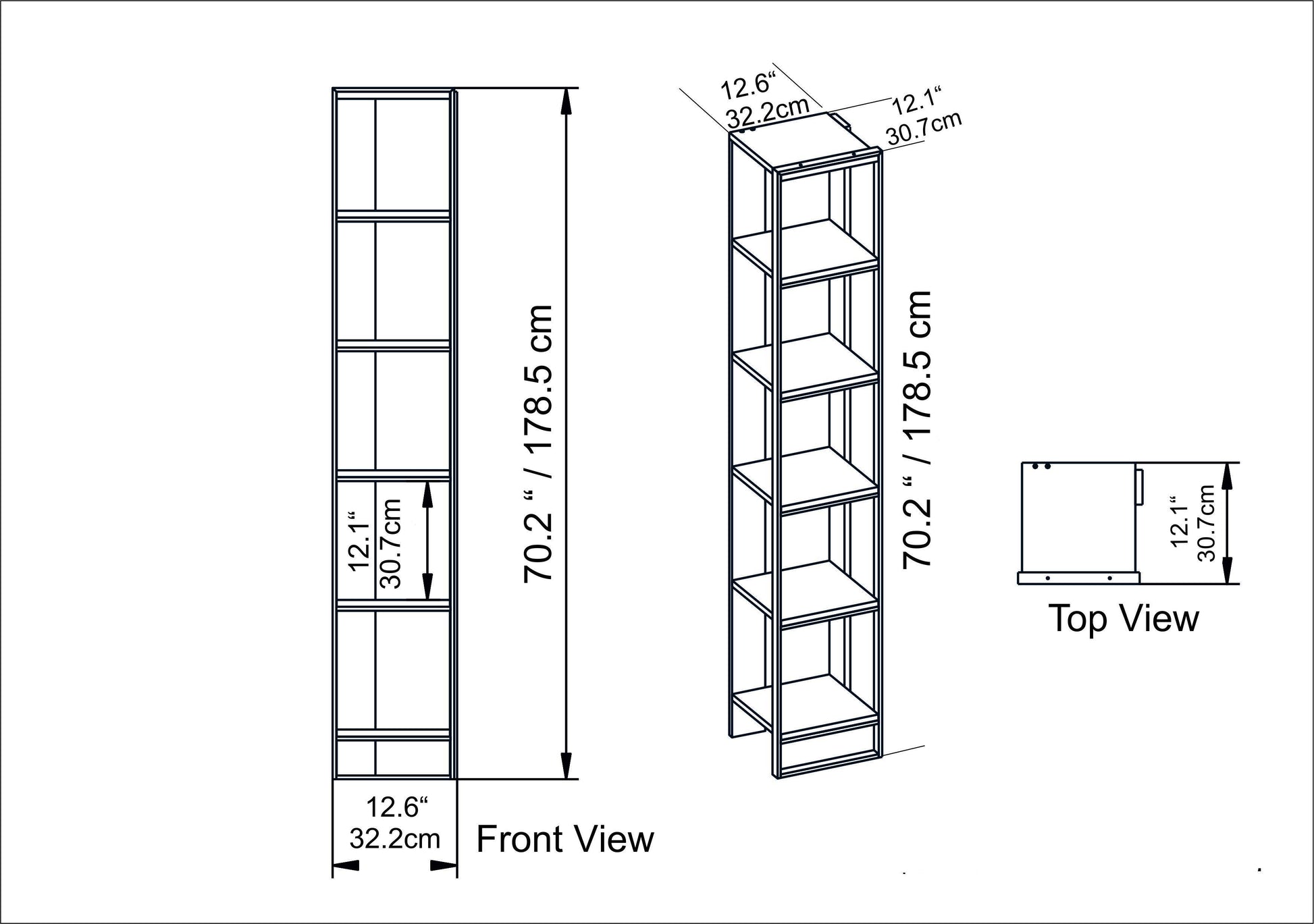 12.1“
30.7cm

70.2 “ / 178.5 cm

12.6“
32.2cm

Front View

12.6“
32.2cm

12.1“
30.7cm

70.2 “ / 178.5 cm

12.1“
30.7cm

Top View