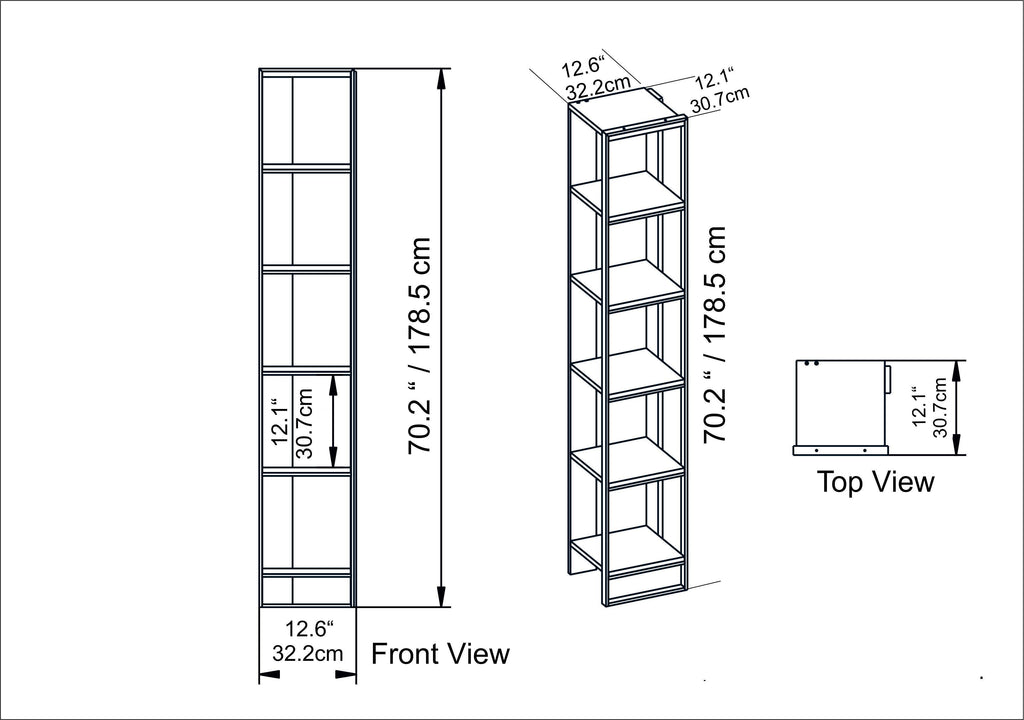 12.1“
30.7cm

70.2 “ / 178.5 cm

12.6“
32.2cm

Front View

12.6“
32.2cm

12.1“
30.7cm

70.2 “ / 178.5 cm

12.1“
30.7cm

Top View