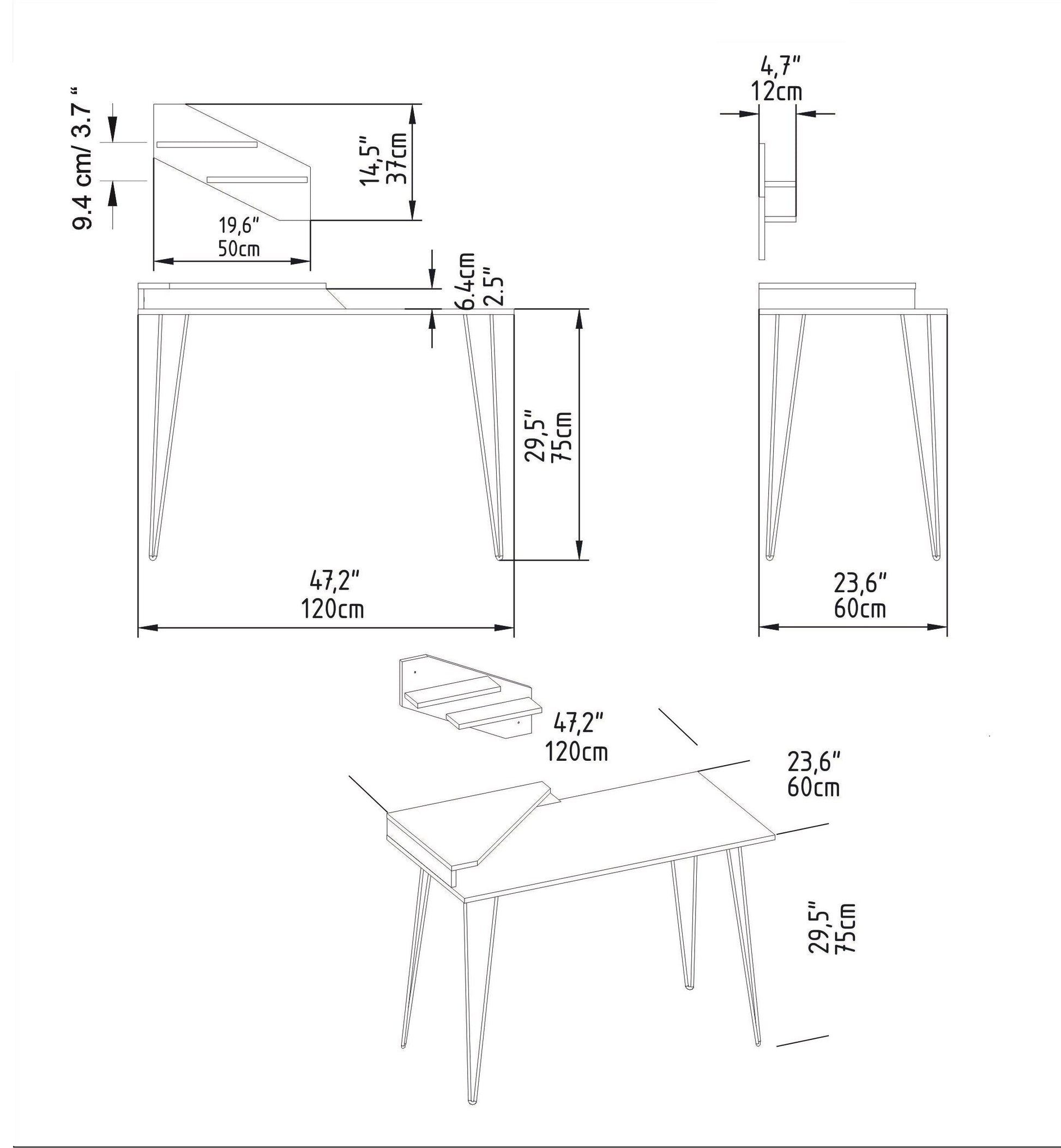 9.4 cm/ 3.7 "

14,5"
37cm

19,6"
50cm

4,7"
12cm

6.4cm
2.5"

29,5"
75cm

47,2"
120cm

23,6"
60cm

47,2"
120cm

23,6"
60cm

29,5"
75cm