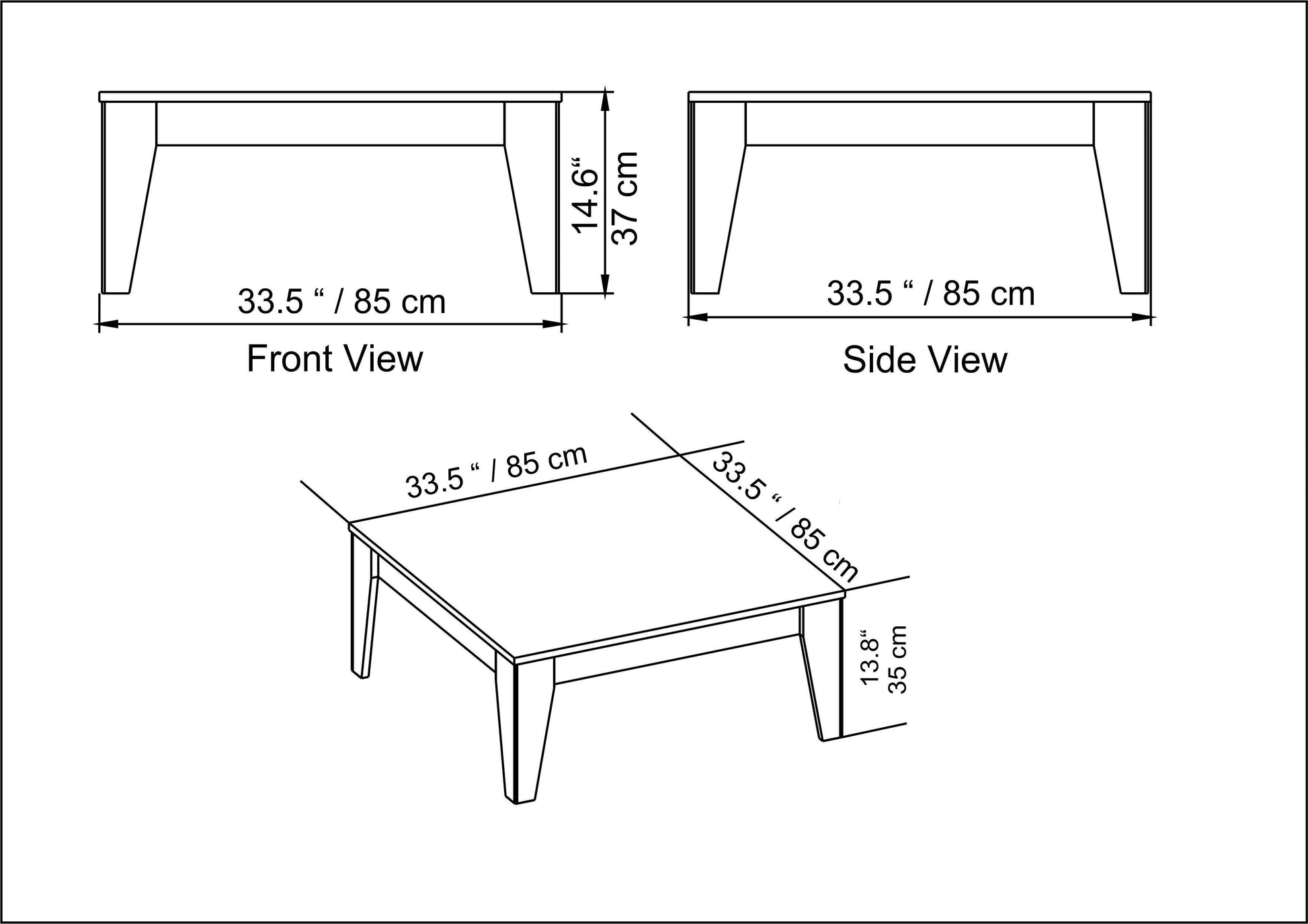 14.6“
37 cm

33.5 “ / 85 cm

Front View

33.5 “ / 85 cm

Side View

33.5 “ / 85 cm

33.5 “ / 85 cm

13.8“
35 cm