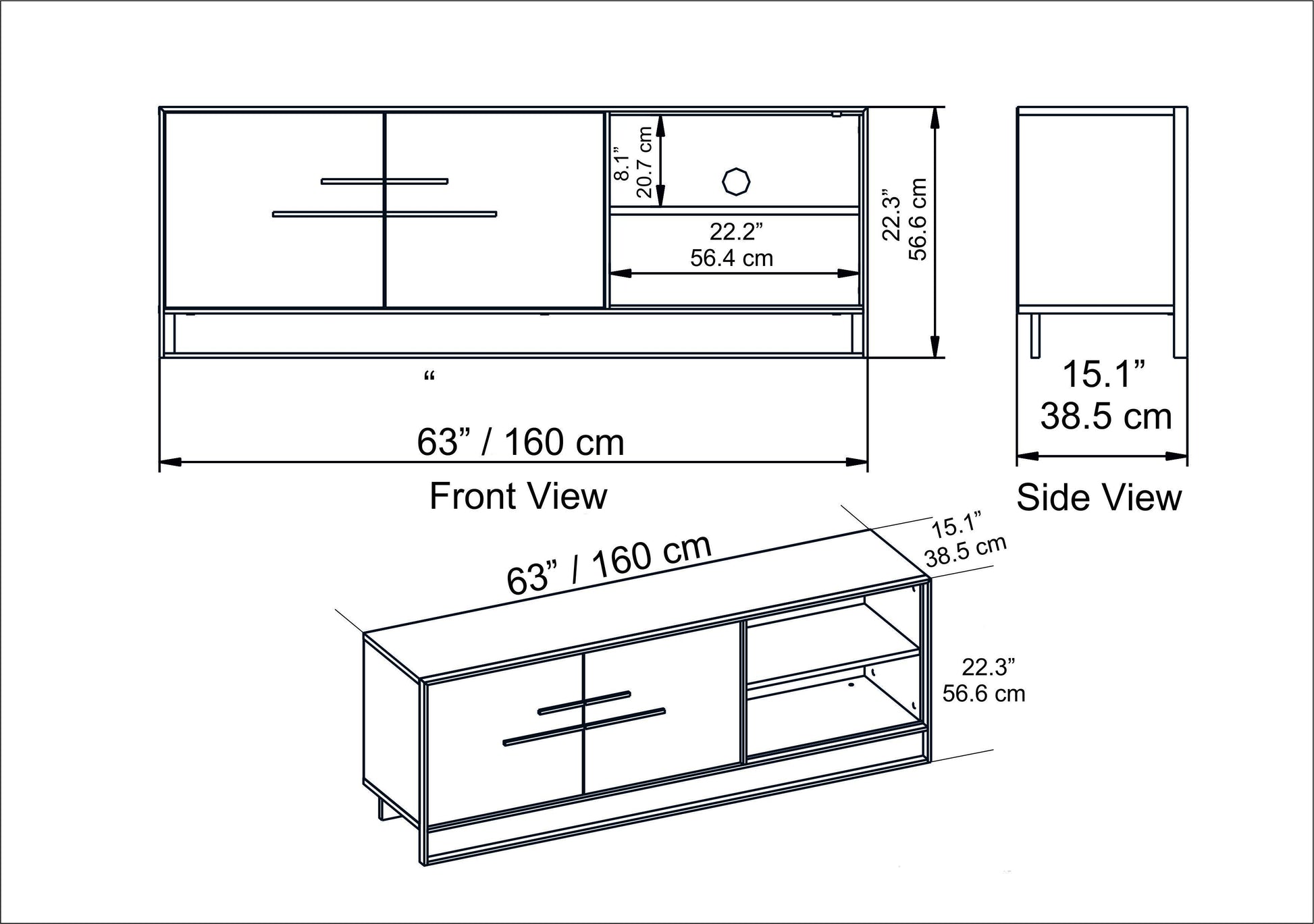 8.1”
20.7 cm

22.2”
56.4 cm

22.3”
56.6 cm

“

63” / 160 cm

Front View

15.1”
38.5 cm

Side View

63” / 160 cm

15.1”
38.5 cm

22.3”
56.6 cm